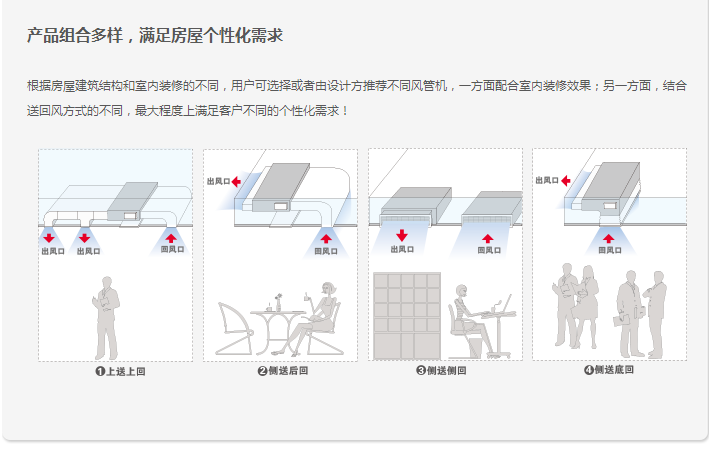 产品组合多样，满足房屋个性化需求

根据房屋建筑结构和室内装修的不同，用户可选择或者由设计方推荐不同风管机，一方面配合室内装修效果；另一方面，结合送回风方式的不同，最大程度上满足客户不同的个性化需求！

出风口 出风口 回风口

❶上送上回

出风口 回风口

❷侧送后回

出风口 回风口

❸侧送侧回

出风口 回风口

❹侧送底回